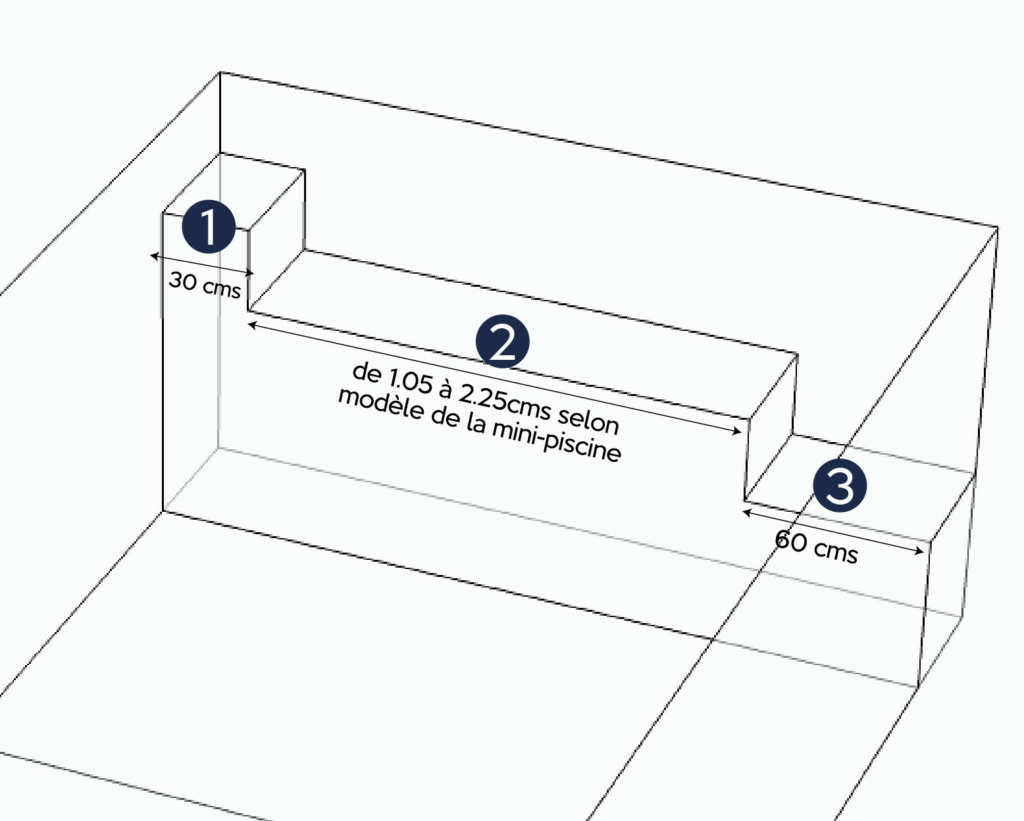 1
30 cms
2
de 1.05 à 2.25cms selon
modèle de la mini-piscine
3
60 cms